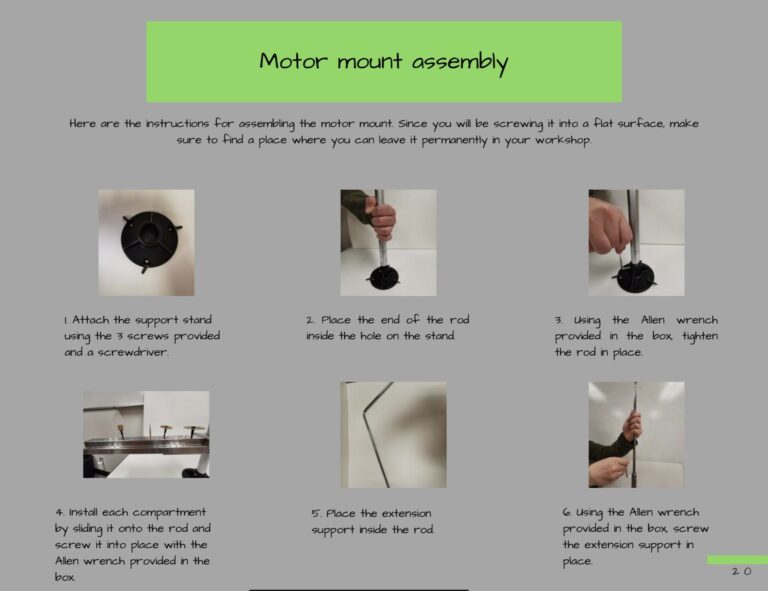 Motor mount assembly

Here are the instructions for assembling the motor mount. Since you will be screwing it into a flat surface, make sure to find a place where you can leave it permanently in your workshop.

1. Attach the support stand using the 3 screws provided and a screwdriver.

2. Place the end of the rod inside the hole on the stand.

3. Using the Allen wrench provided in the box, tighten the rod in place.

4. Install each compartment by sliding it onto the rod and screw it into place with the Allen wrench provided in the box.

5. Place the extension support inside the rod.

6. Using the Allen wrench provided in the box, screw the extension support in place.

20